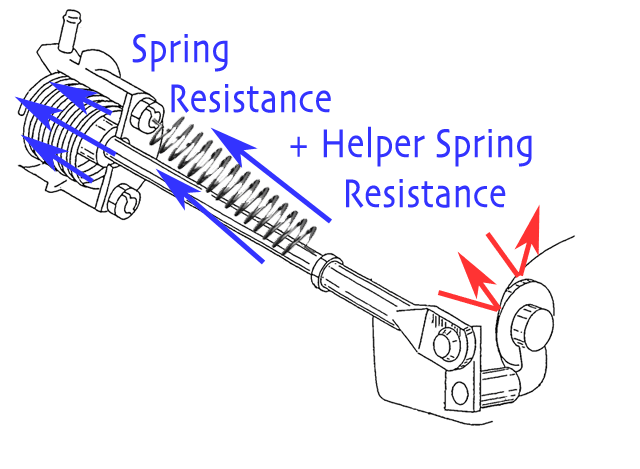 Spring Resistance

+ Helper Spring Resistance